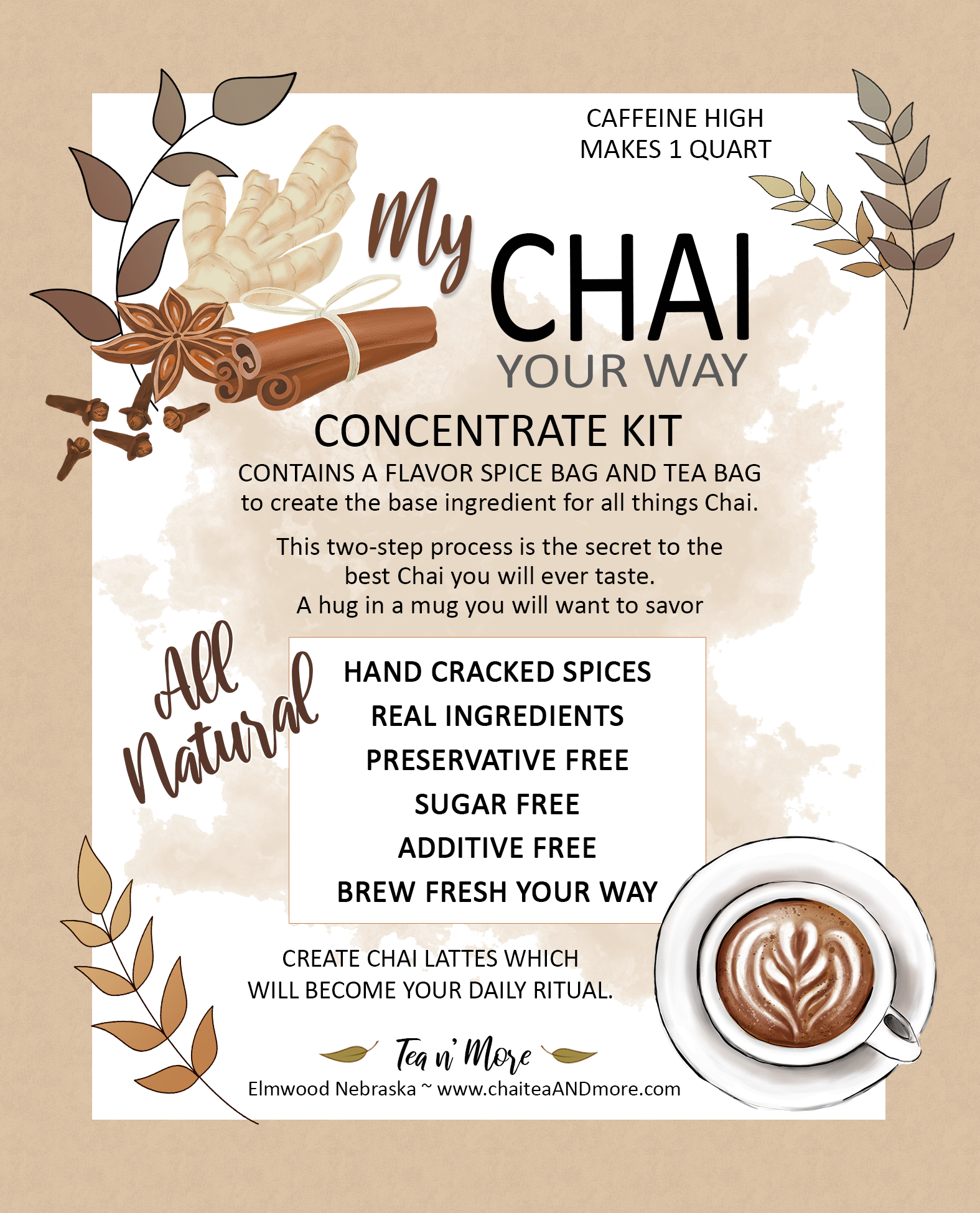 CAFFEINE HIGH
MAKES 1 QUART

My CHAI
YOUR WAY

CONCENTRATE KIT

CONTAINS A FLAVOR SPICE BAG AND TEA BAG to create the base ingredient for all things Chai.

This two-step process is the secret to the best Chai you will ever taste.
A hug in a mug you will want to savor

All Natural

HAND CRACKED SPICES
REAL INGREDIENTS
PRESERVATIVE FREE
SUGAR FREE
ADDITIVE FREE
BREW FRESH YOUR WAY

CREATE CHAI LATTES WHICH WILL BECOME YOUR DAILY RITUAL.

Tea n' More
Elmwood Nebraska ~ www.chaiteaANDmore.com